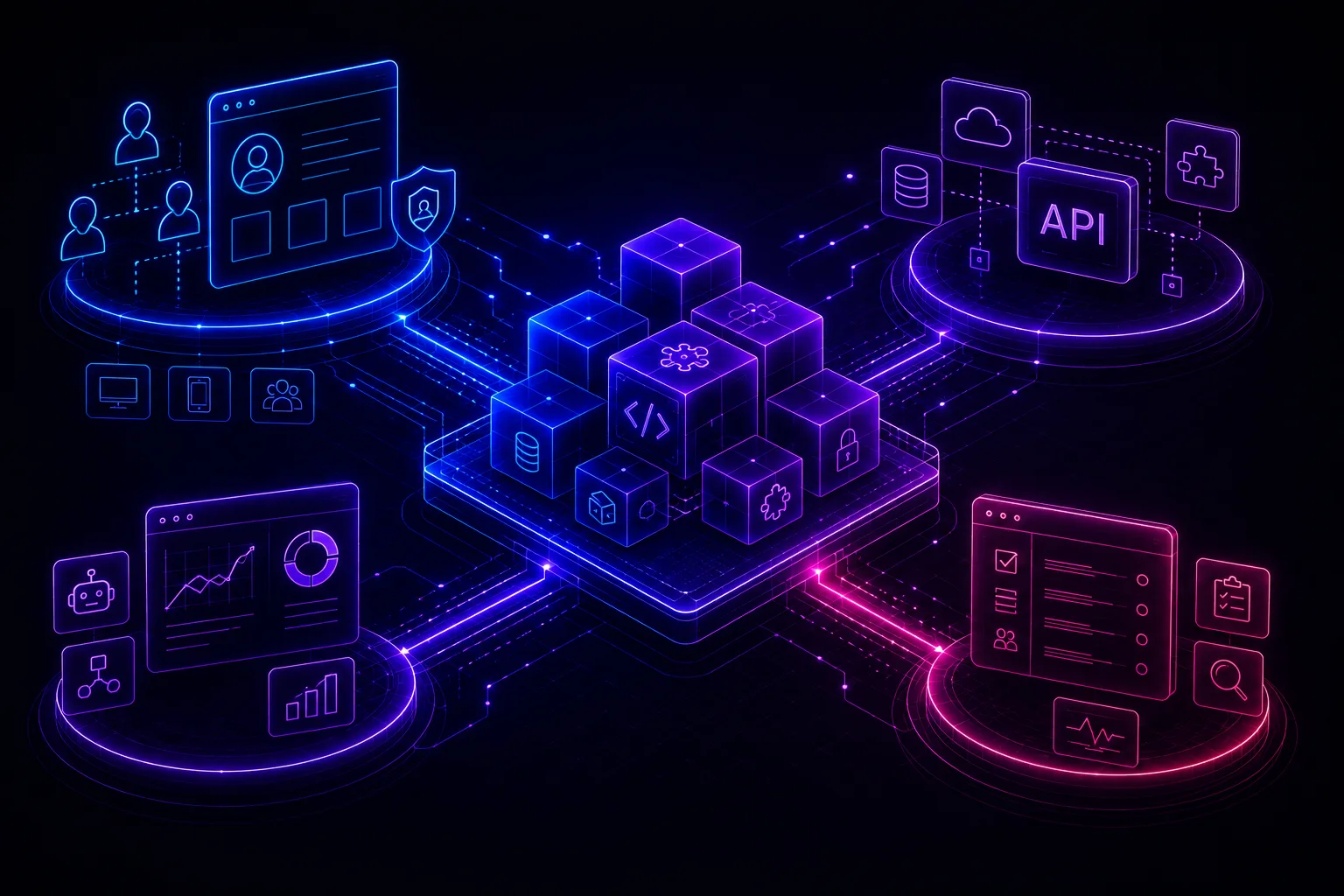 API